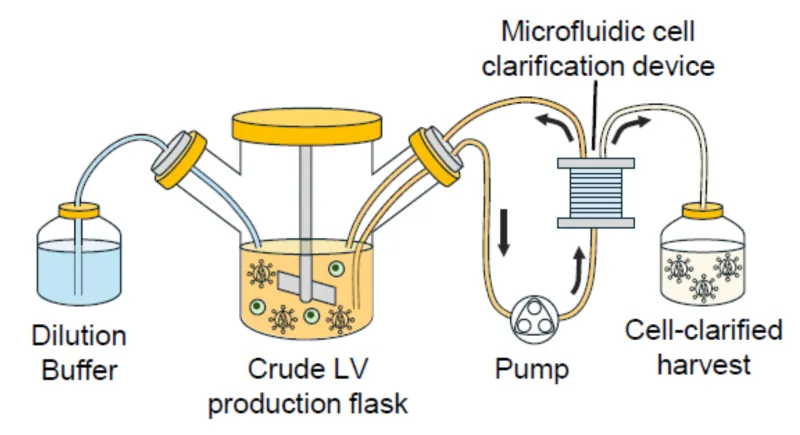 Microfluidic cell clarification device

Dilution Buffer

Crude LV production flask

Pump

Cell-clarified harvest